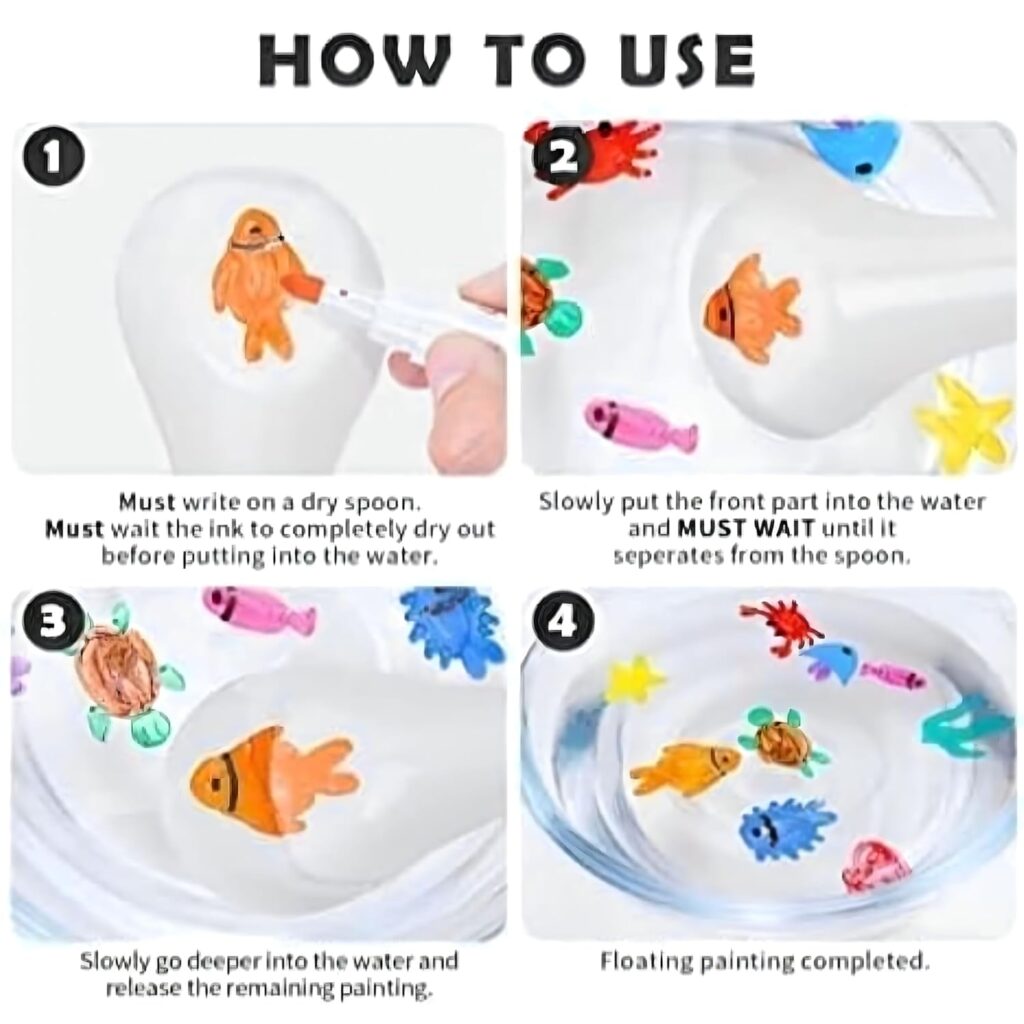 HOW TO USE

1

Must write on a dry spoon.
Must wait the ink to completely dry out before putting into the water.

2

Slowly put the front part into the water and MUST WAIT until it seperates from the spoon.

3

Slowly go deeper into the water and release the remaining painting.

4

Floating painting completed.