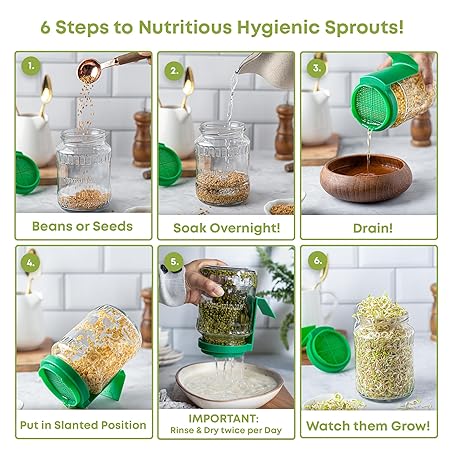 6 Steps to Nutritious Hygienic Sprouts!

1.
Beans or Seeds

2.
Soak Overnight!

3.
Drain!

4.
Put in Slanted Position

5.
IMPORTANT:
Rinse & Dry twice per Day

6.
Watch them Grow!