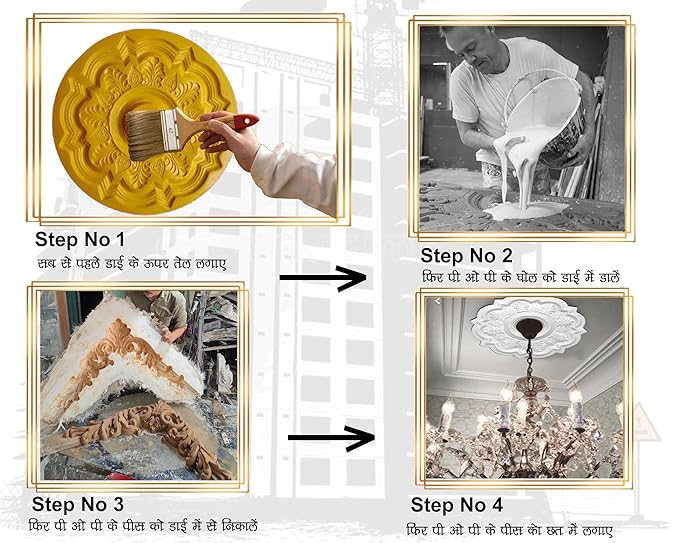 Step No 1
सब से पहले डाई के ऊपर तेल लगाए

Step No 2
फिर पी ओ पी के घोल को डाई में डालें

Step No 3
फिर पी ओ पी के पीस को डाई में से निकालें

Step No 4
फिर पी ओ पी के पीस को छत में लगाए