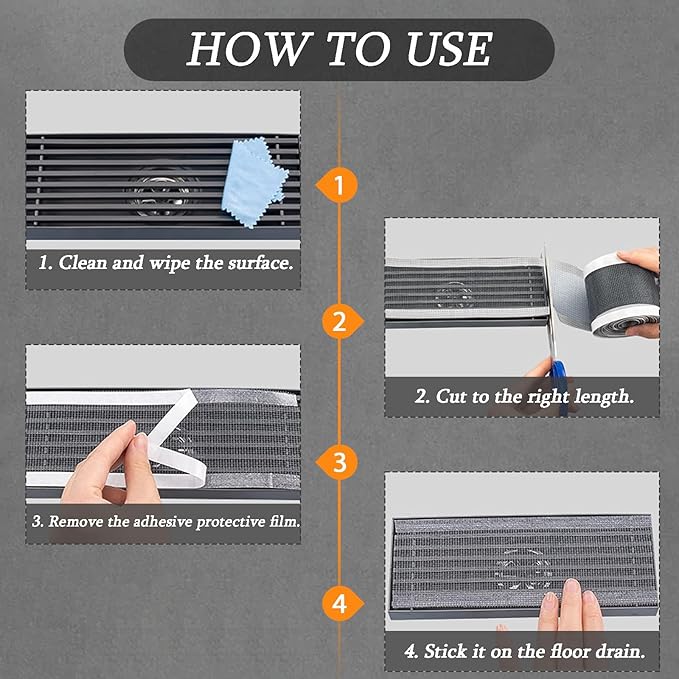 HOW TO USE

1

1. Clean and wipe the surface.

2

2. Cut to the right length.

3

3. Remove the adhesive protective film.

4

4. Stick it on the floor drain.