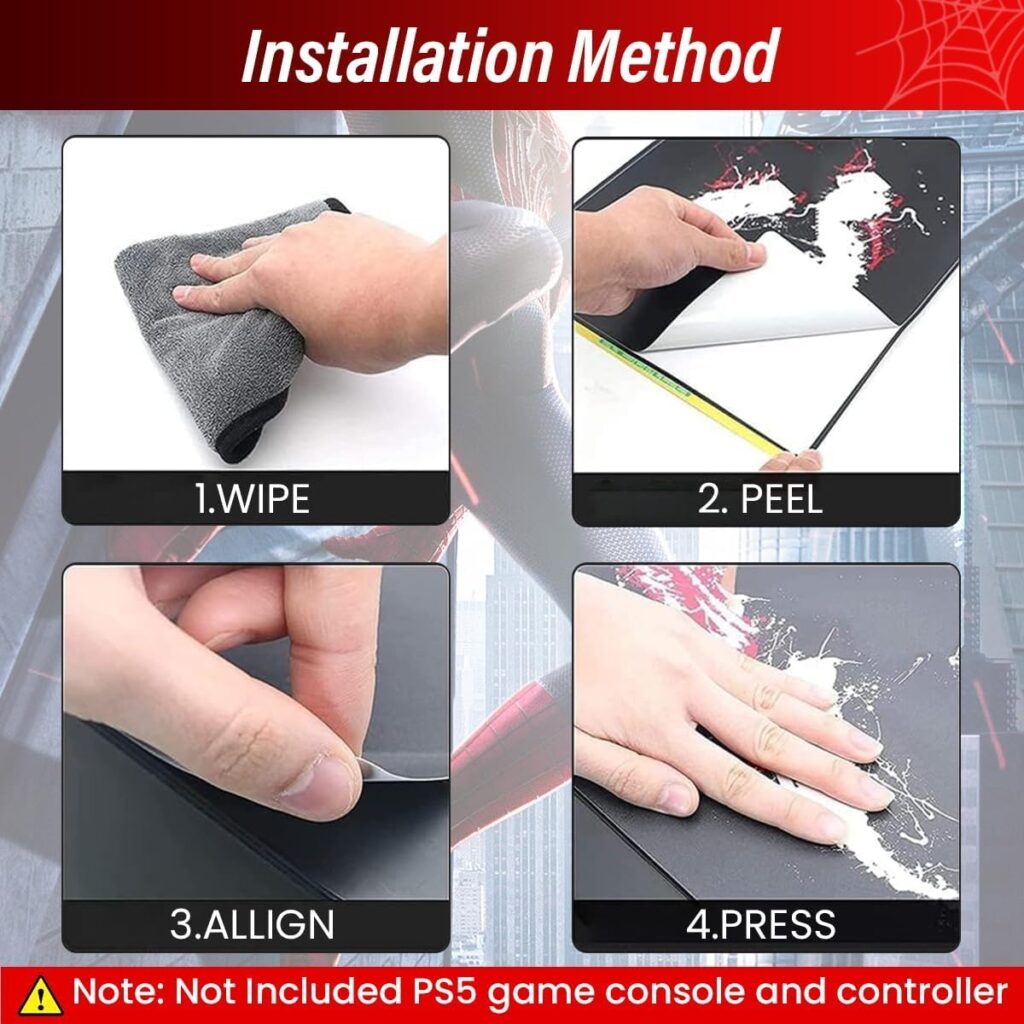 Installation Method

1.WIPE

2. PEEL

3.ALLIGN

4.PRESS

Note: Not Included PS5 game console and controller