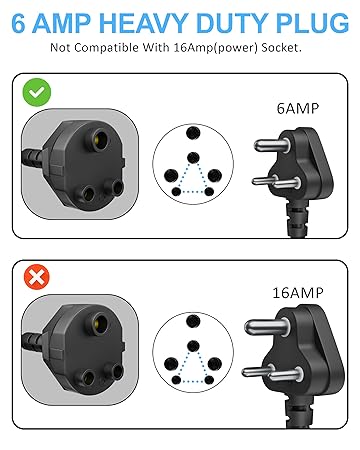 6 AMP HEAVY DUTY PLUG

Not Compatible With 16Amp(power) Socket.

6AMP

16AMP