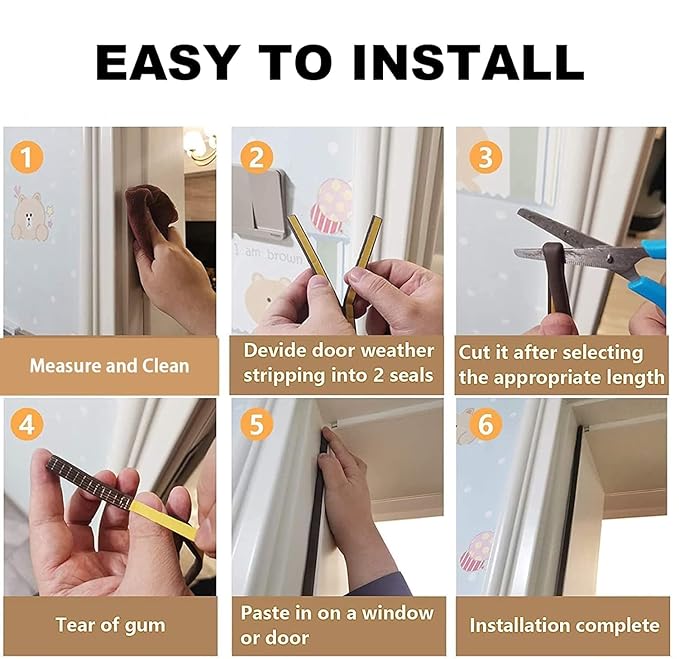 EASY TO INSTALL

1

Measure and Clean

2

I am brown

Devide door weather stripping into 2 seals

3

Cut it after selecting the appropriate length

4

Tear of gum

5

Paste in on a window or door

6

Installation complete