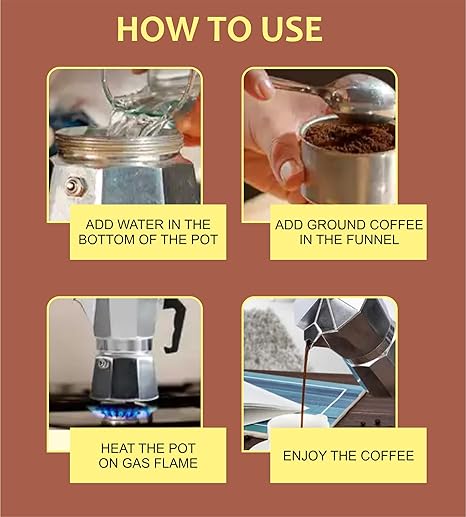 HOW TO USE

ADD WATER IN THE BOTTOM OF THE POT

ADD GROUND COFFEE IN THE FUNNEL

HEAT THE POT ON GAS FLAME

ENJOY THE COFFEE