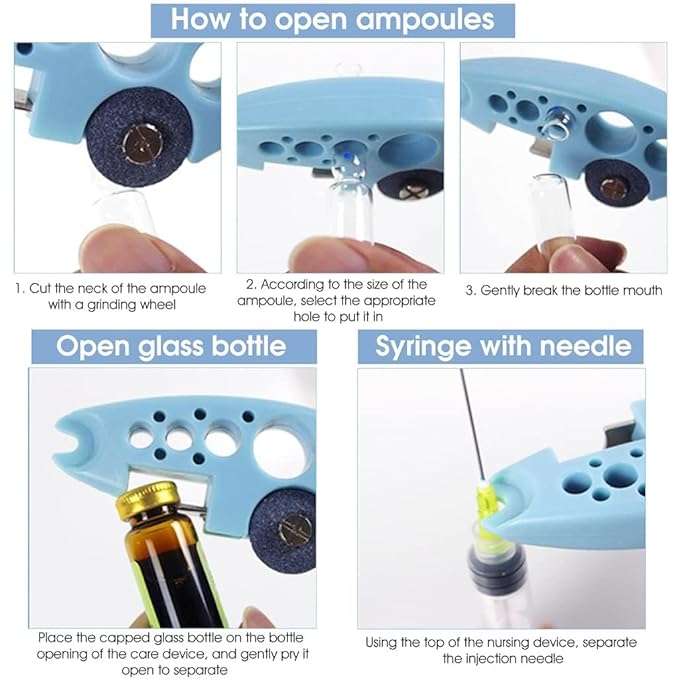 How to open ampoules

1. Cut the neck of the ampoule with a grinding wheel

2. According to the size of the ampoule, select the appropriate hole to put it in

3. Gently break the bottle mouth

Open glass bottle

Place the capped glass bottle on the bottle opening of the care device, and gently pry it open to separate

Syringe with needle

Using the top of the nursing device, separate the injection needle