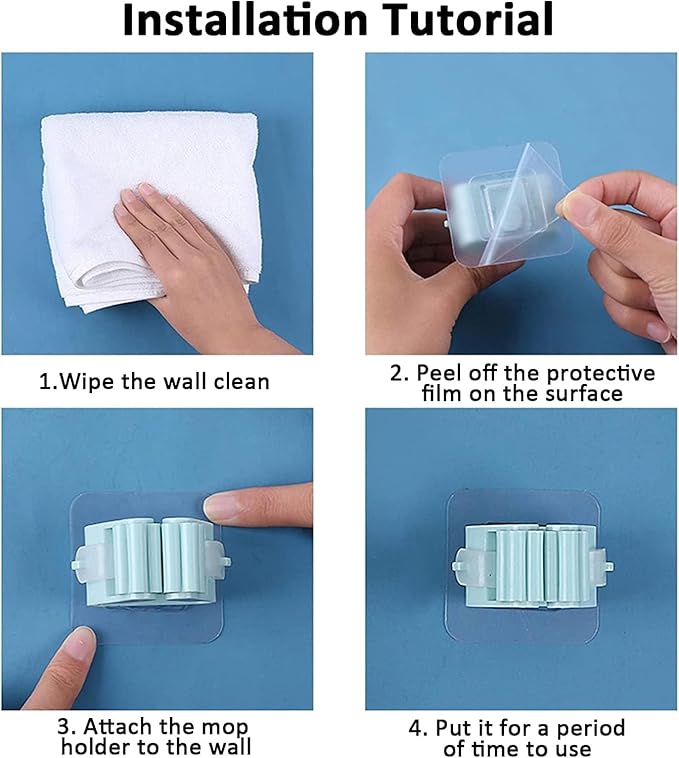 Installation Tutorial

1.Wipe the wall clean

2. Peel off the protective film on the surface

3. Attach the mop holder to the wall

4. Put it for a period of time to use