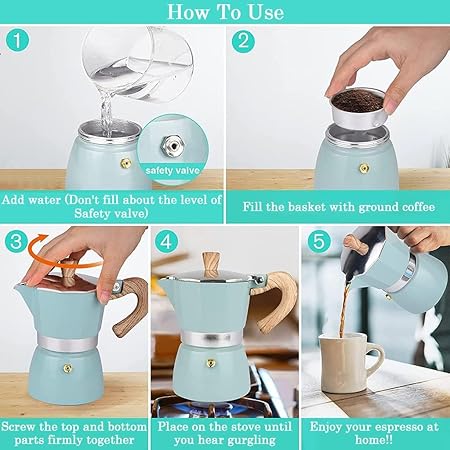 How To Use

1

safety valve

Add water (Don't fill about the level of Safety valve)

2

Fill the basket with ground coffee

3

Screw the top and bottom parts firmly together

4

Place on the stove until you hear gurgling

5

Enjoy your espresso at home!!