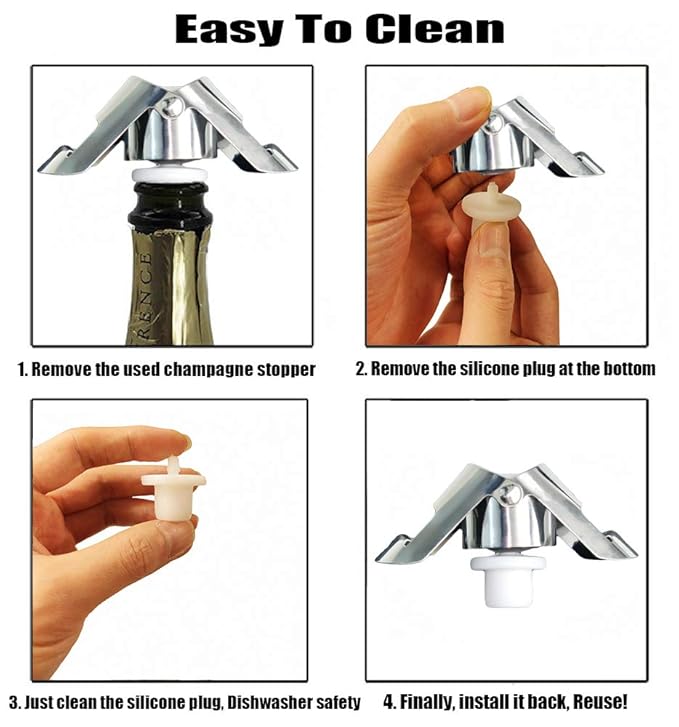 Easy To Clean

RENCE

1. Remove the used champagne stopper

2. Remove the silicone plug at the bottom

3. Just clean the silicone plug, Dishwasher safety

4. Finally, install it back, Reuse!