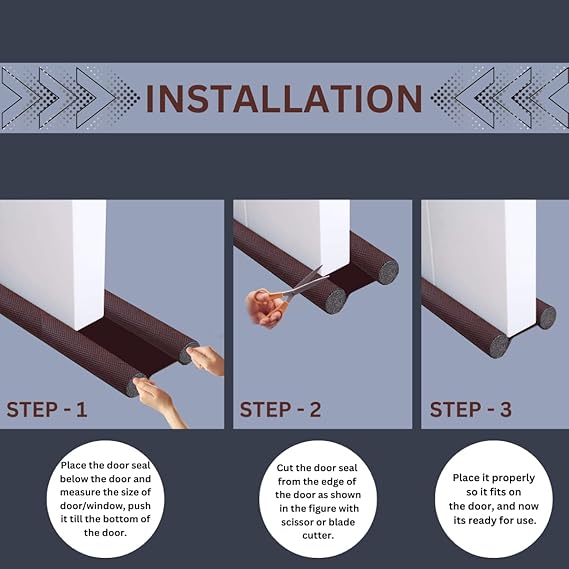 INSTALLATION

STEP - 1

STEP - 2

STEP - 3

Place the door seal below the door and measure the size of door/window, push it till the bottom of the door.

Cut the door seal from the edge of the door as shown in the figure with scissor or blade cutter.

Place it properly so it fits on the door, and now its ready for use.