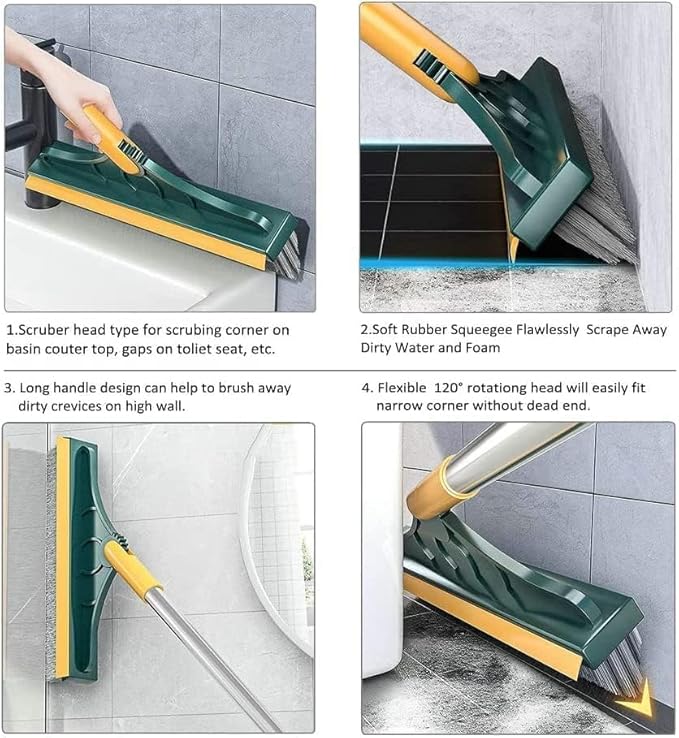 1.Scruber head type for scrubing corner on basin couter top, gaps on toliet seat, etc.

2.Soft Rubber Squeegee Flawlessly Scrape Away Dirty Water and Foam

3. Long handle design can help to brush away dirty crevices on high wall.

4. Flexible 120° rotationg head will easily fit narrow corner without dead end.