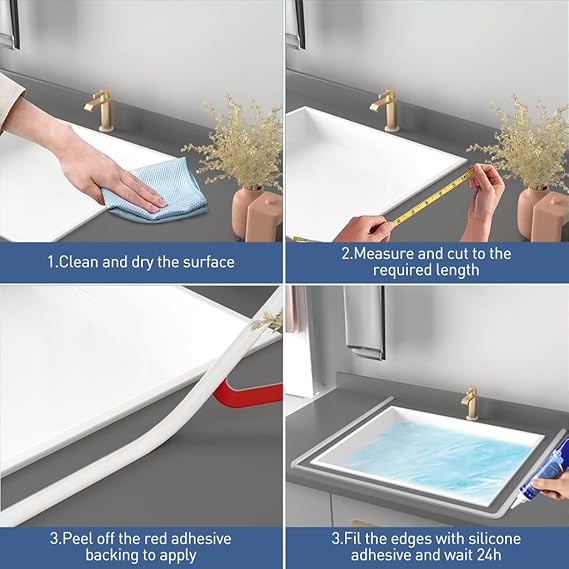 1.Clean and dry the surface

2.Measure and cut to the required length

3.Peel off the red adhesive backing to apply

3.Fil the edges with silicone adhesive and wait 24h