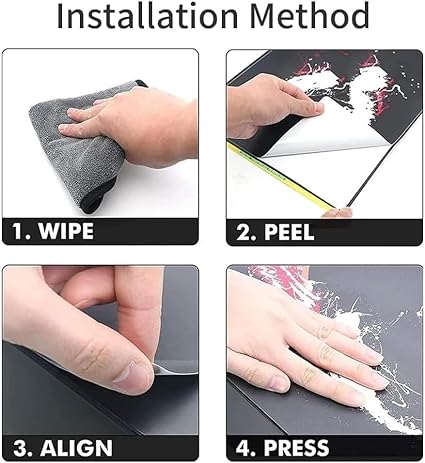 Installation Method

1. WIPE

2. PEEL

3. ALIGN

4. PRESS