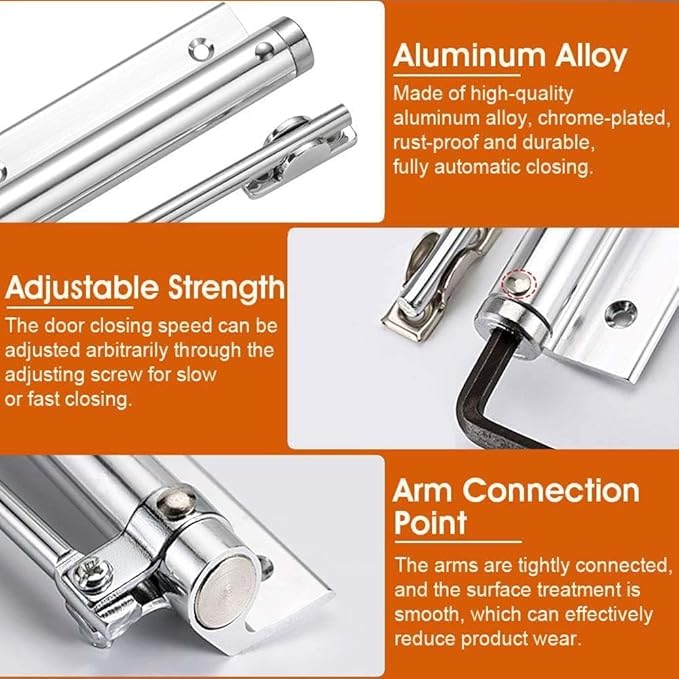 Aluminum Alloy

Made of high-quality aluminum alloy, chrome-plated, rust-proof and durable, fully automatic closing.

Adjustable Strength

The door closing speed can be adjusted arbitrarily through the adjusting screw for slow or fast closing.

Arm Connection Point

The arms are tightly connected, and the surface treatment is smooth, which can effectively reduce product wear.