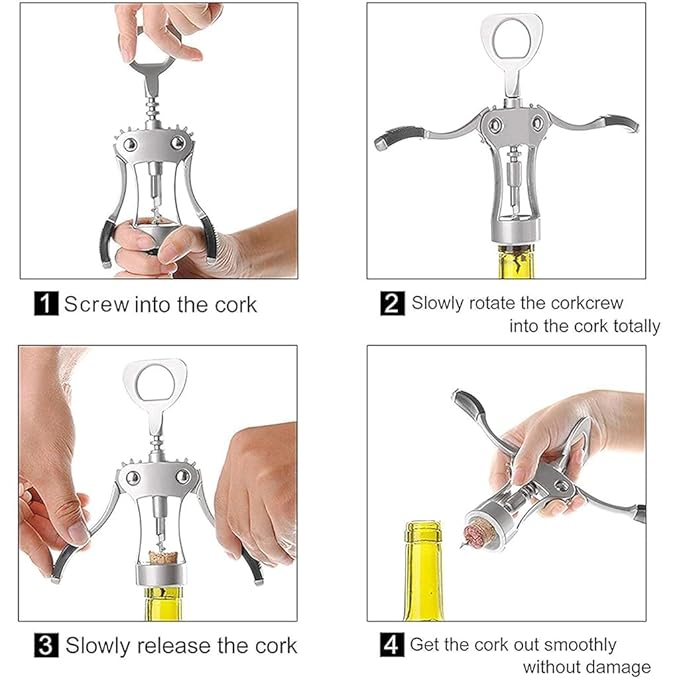 1 Screw into the cork

2 Slowly rotate the corkcrew into the cork totally

3 Slowly release the cork

4 Get the cork out smoothly without damage