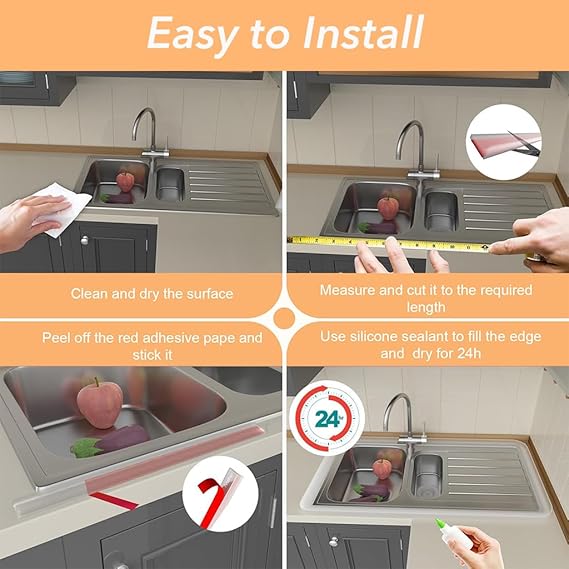 Easy to Install

Clean and dry the surface

Measure and cut it to the required length

Peel off the red adhesive pape and stick it

Use silicone sealant to fill the edge and dry for 24h

24hr