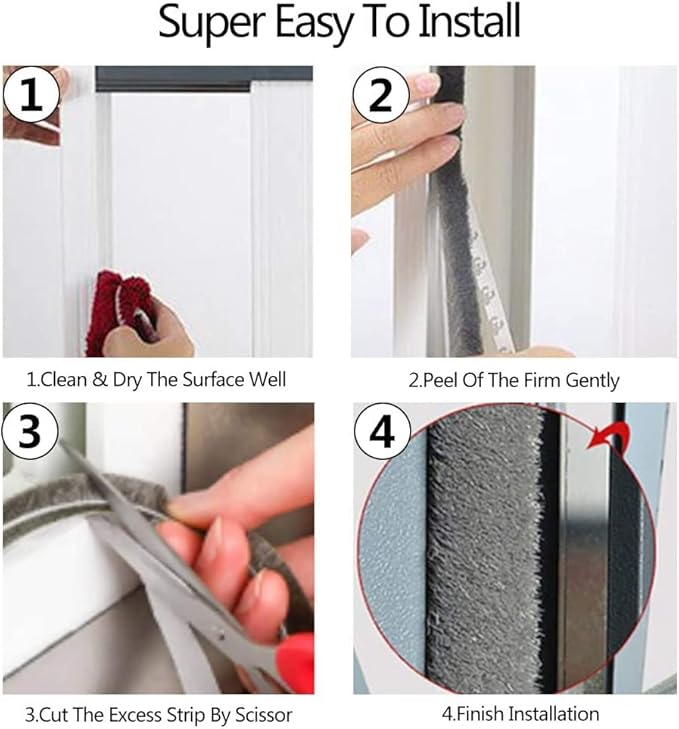 Super Easy To Install

1

1.Clean & Dry The Surface Well

2

2.Peel Of The Firm Gently

3

3.Cut The Excess Strip By Scissor

4

4.Finish Installation