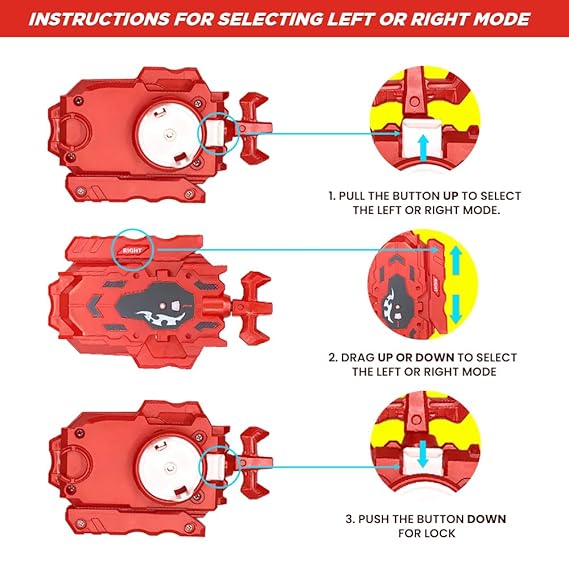 INSTRUCTIONS FOR SELECTING LEFT OR RIGHT MODE

1. PULL THE BUTTON UP TO SELECT THE LEFT OR RIGHT MODE.

RIGHT

2. DRAG UP OR DOWN TO SELECT THE LEFT OR RIGHT MODE

3. PUSH THE BUTTON DOWN FOR LOCK