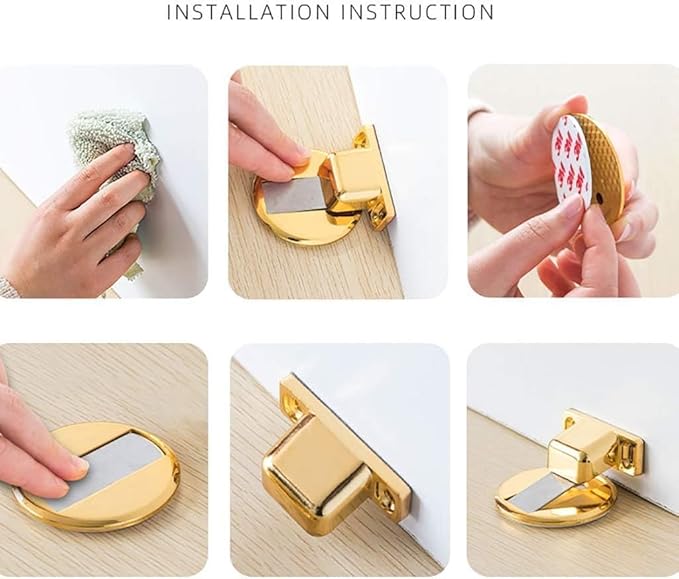 INSTALLATION INSTRUCTION