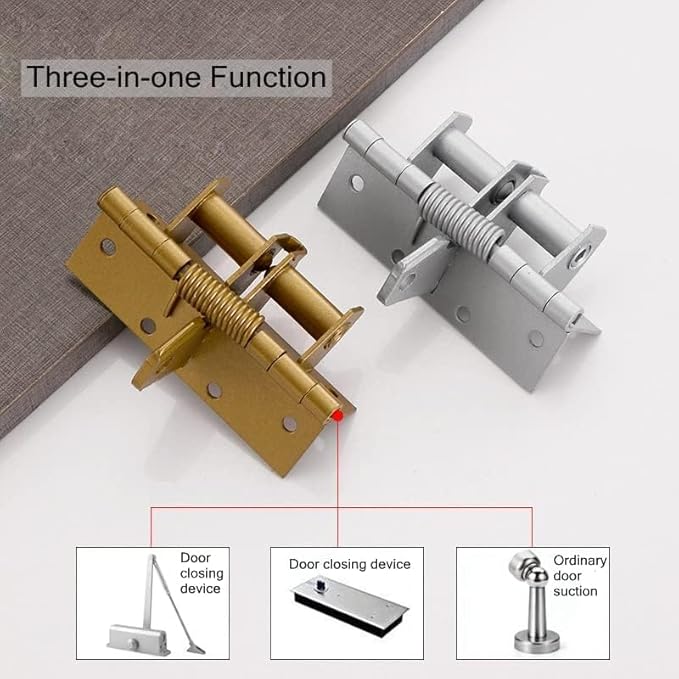 Three-in-one Function

Door closing device

Door closing device

Ordinary door suction