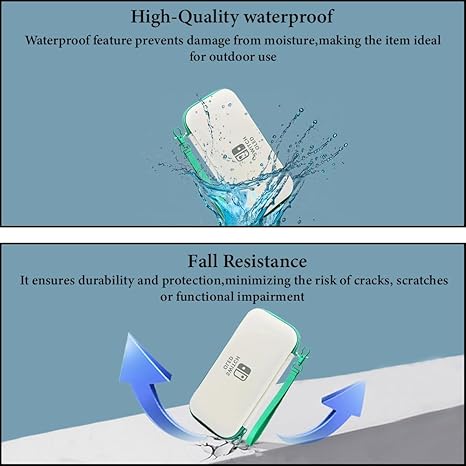 High-Quality waterproof

Waterproof feature prevents damage from moisture,making the item ideal for outdoor use

SWITCH OLED

Fall Resistance

It ensures durability and protection,minimizing the risk of cracks, scratches or functional impairment

SWITCH OLED