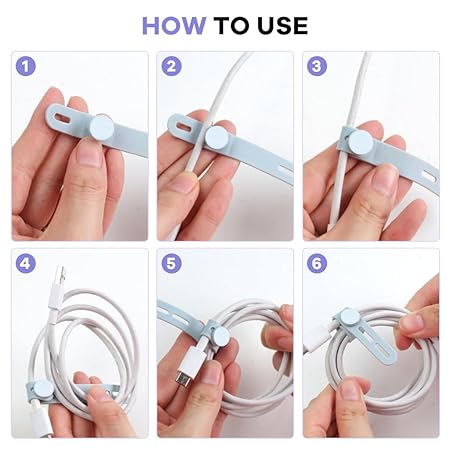 HOW TO USE

1

2

3

4

5

6