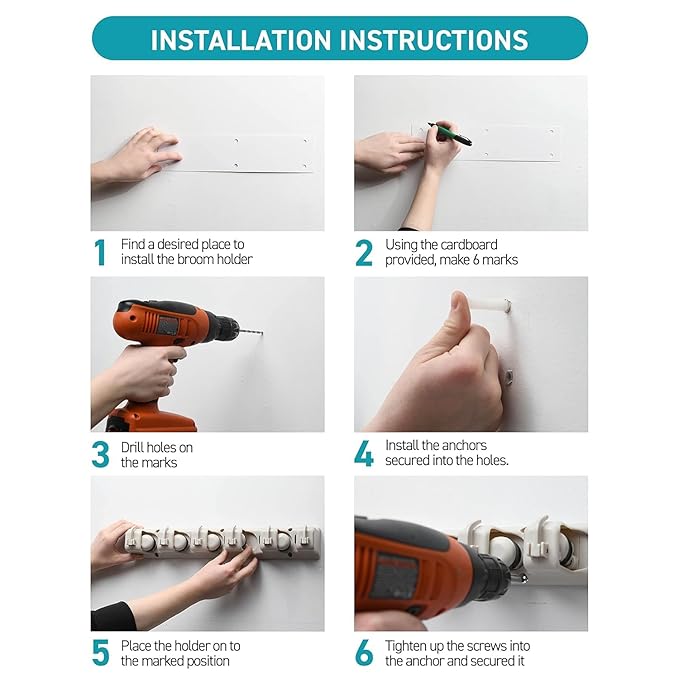 INSTALLATION INSTRUCTIONS

1 Find a desired place to install the broom holder

2 Using the cardboard provided, make 6 marks

3 Drill holes on the marks

4 Install the anchors secured into the holes.

5 Place the holder on to the marked position

6 Tighten up the screws into the anchor and secured it