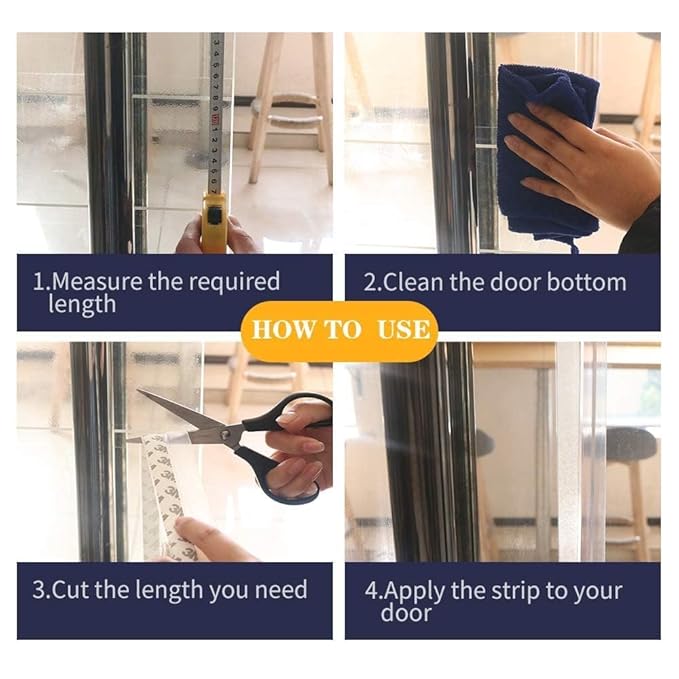 1.Measure the required length

2.Clean the door bottom

HOW TO USE

3.Cut the length you need

4.Apply the strip to your door