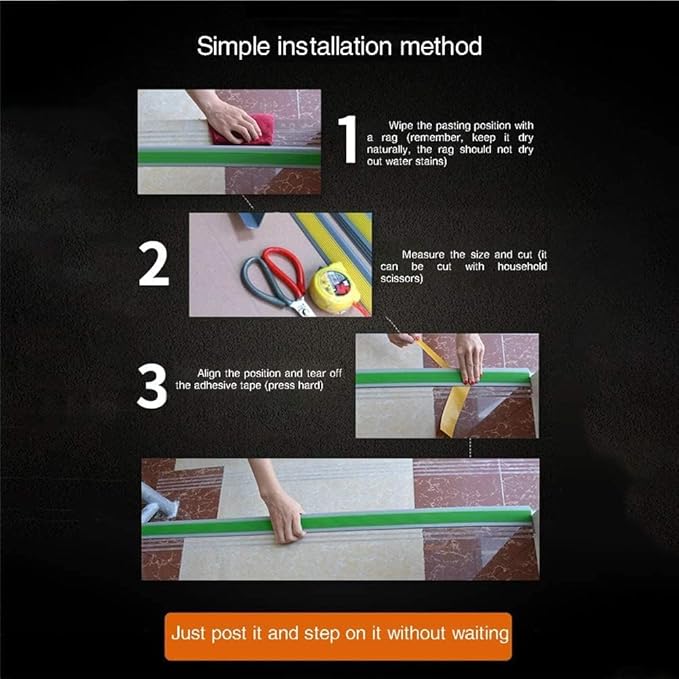 Simple installation method

1 Wipe the pasting position with a rag (remember, keep it dry naturally, the rag should not dry out water stains)

2 Measure the size and cut (it can be cut with household scissors)

3 Align the position and tear off the adhesive tape (press hard)

Just post it and step on it without waiting