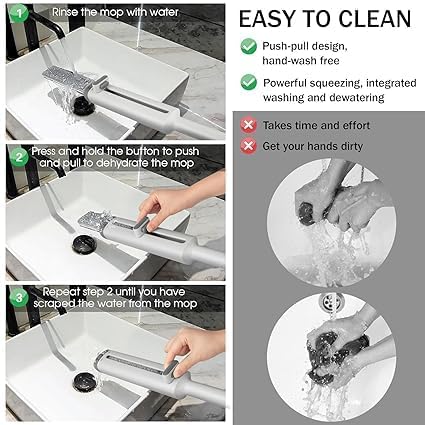 1 Rinse the mop with water

2 Press and hold the button to push and pull to dehydrate the mop

3 Repeat step 2 until you have scraped the water from the mop

EASY TO CLEAN

Push-pull design, hand-wash free

Powerful squeezing, integrated washing and dewatering

Takes time and effort

Get your hands dirty