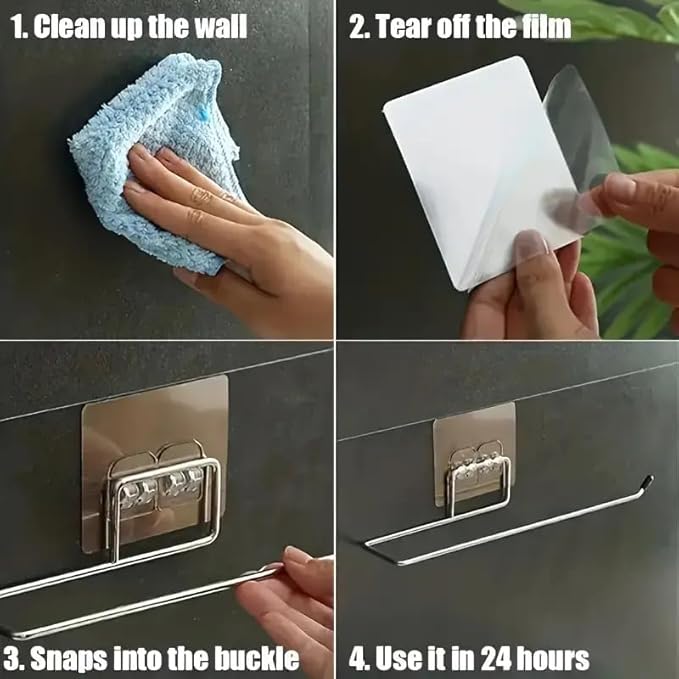 1. Clean up the wall

2. Tear off the film

3. Snaps into the buckle

4. Use it in 24 hours