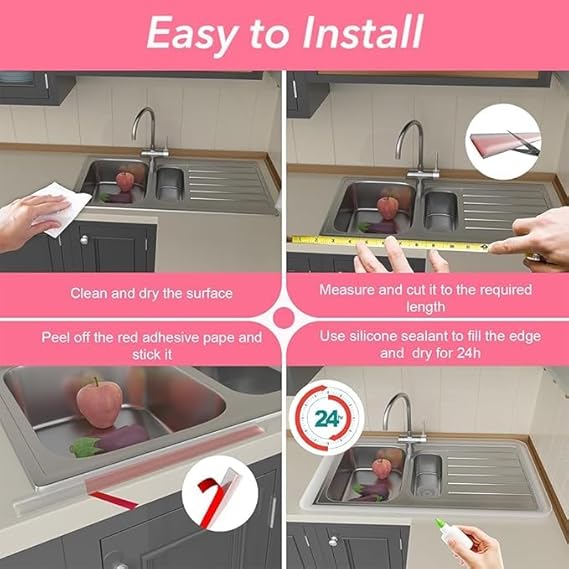 Easy to Install

Clean and dry the surface

Measure and cut it to the required length

Peel off the red adhesive pape and stick it

Use silicone sealant to fill the edge and dry for 24h

24h