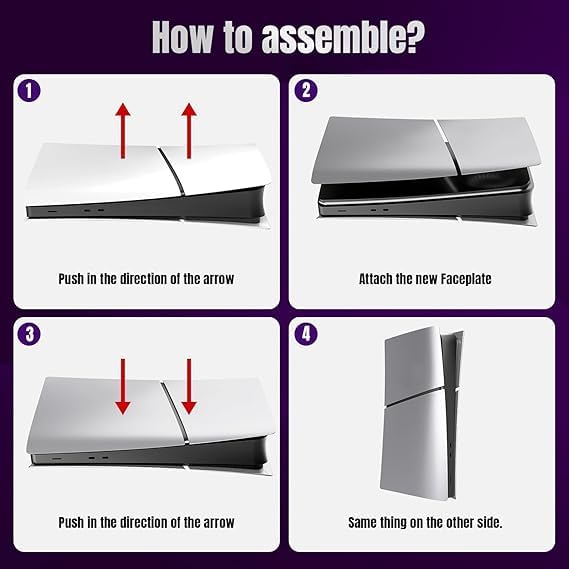 How to assemble?

1

Push in the direction of the arrow

2

Attach the new Faceplate

3

Push in the direction of the arrow

4

Same thing on the other side.