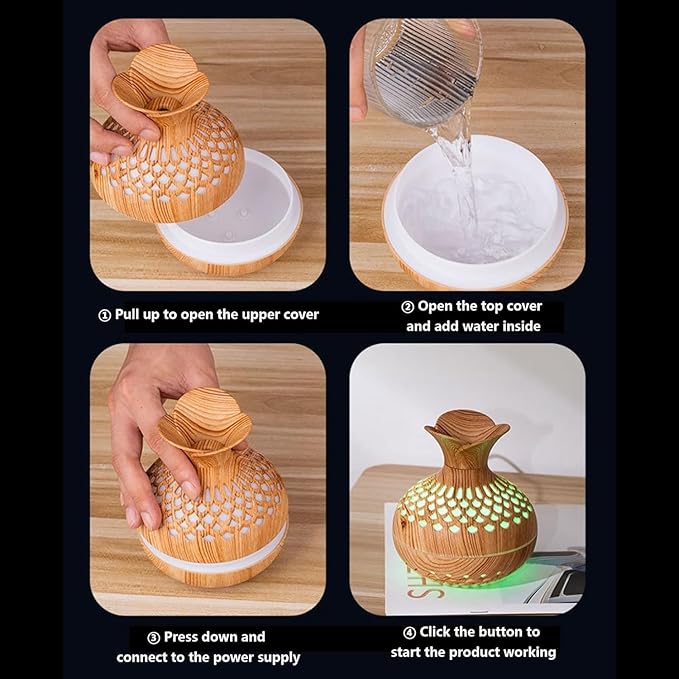 ① Pull up to open the upper cover

② Open the top cover and add water inside

③ Press down and connect to the power supply

④ Click the button to start the product working