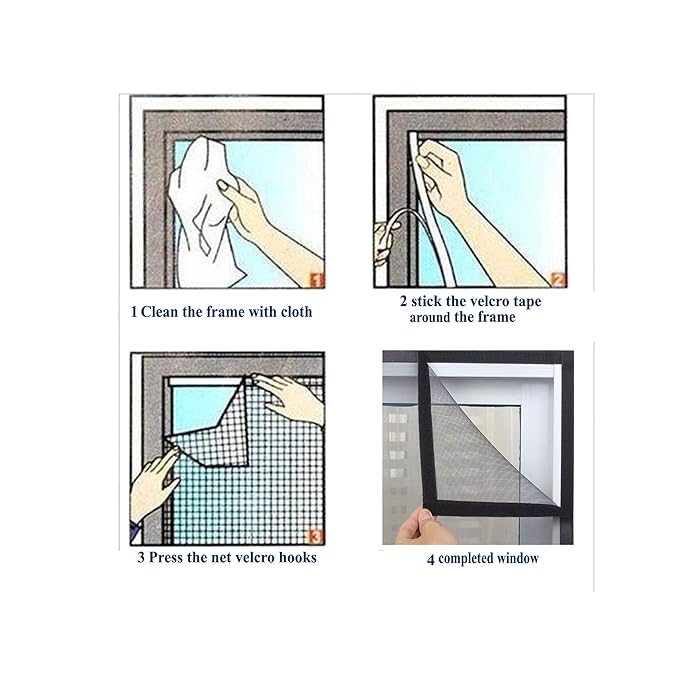 1

1 Clean the frame with cloth

2

2 stick the velcro tape around the frame

3

3 Press the net velcro hooks

4 completed window