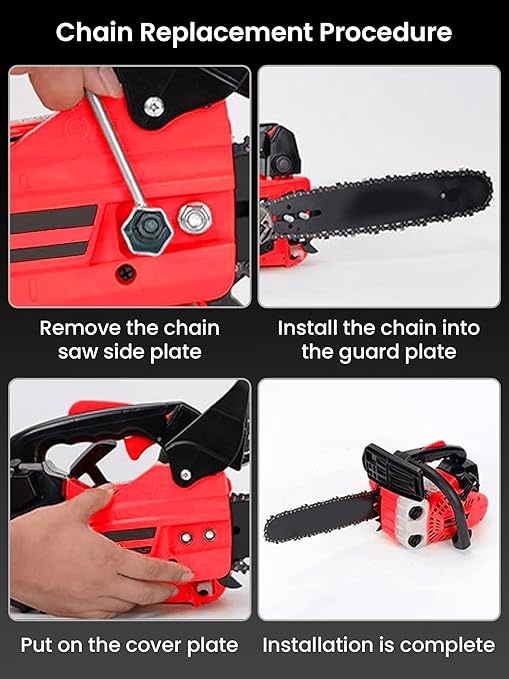 Chain Replacement Procedure

Remove the chain saw side plate

Install the chain into the guard plate

Put on the cover plate

Installation is complete