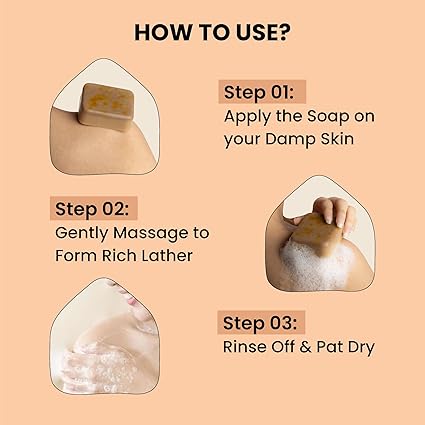 HOW TO USE?

Step 01:
Apply the Soap on your Damp Skin

Step 02:
Gently Massage to Form Rich Lather

Step 03:
Rinse Off & Pat Dry