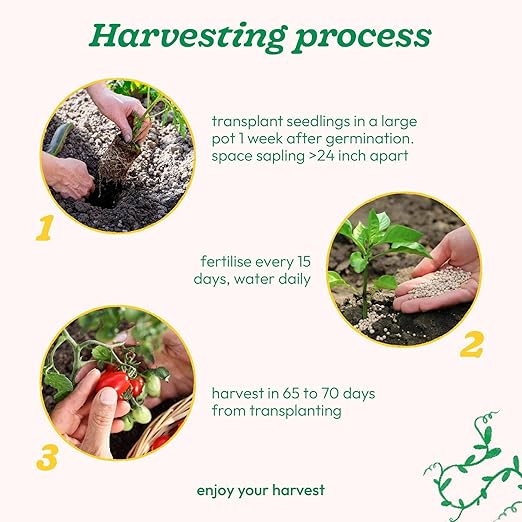 Harvesting process

1

transplant seedlings in a large pot 1 week after germination. space sapling >24 inch apart

fertilise every 15 days, water daily

2

3

harvest in 65 to 70 days from transplanting

enjoy your harvest