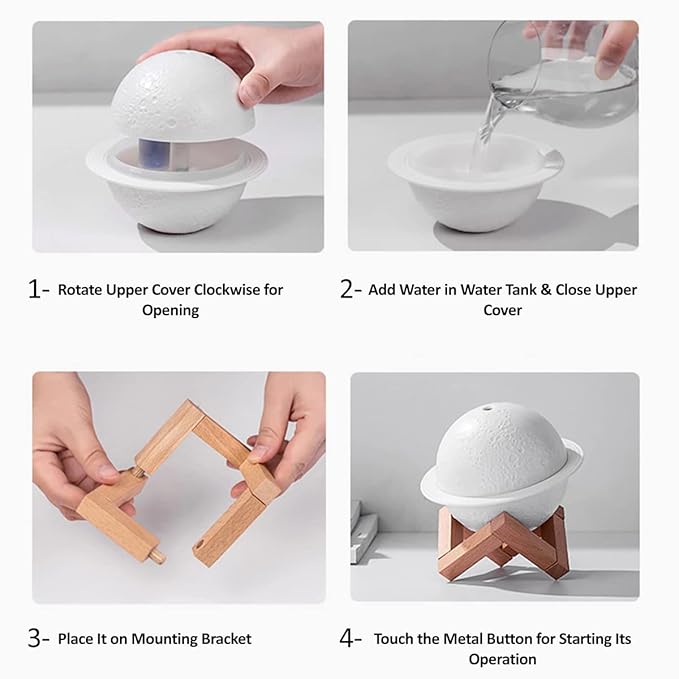 1- Rotate Upper Cover Clockwise for Opening

2- Add Water in Water Tank & Close Upper Cover

3- Place It on Mounting Bracket

4- Touch the Metal Button for Starting Its Operation