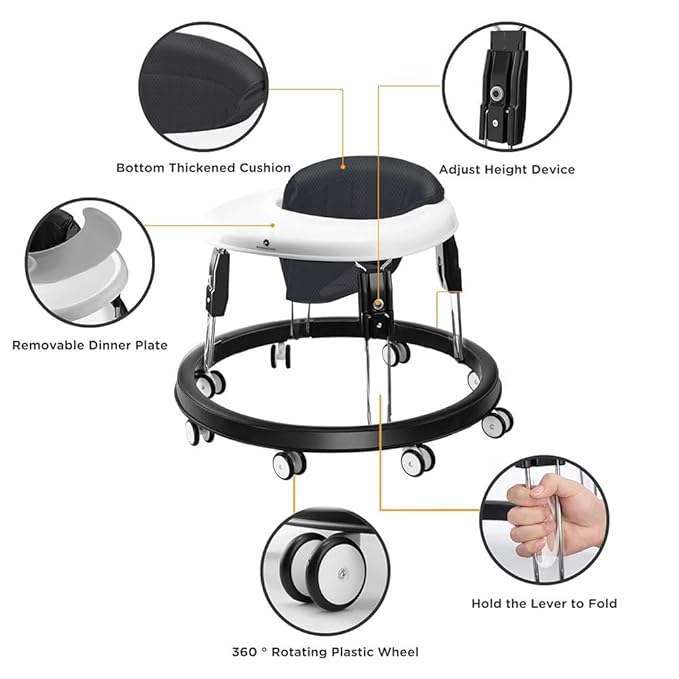 Bottom Thickened Cushion

Adjust Height Device

Removable Dinner Plate

Hold the Lever to Fold

360 ° Rotating Plastic Wheel