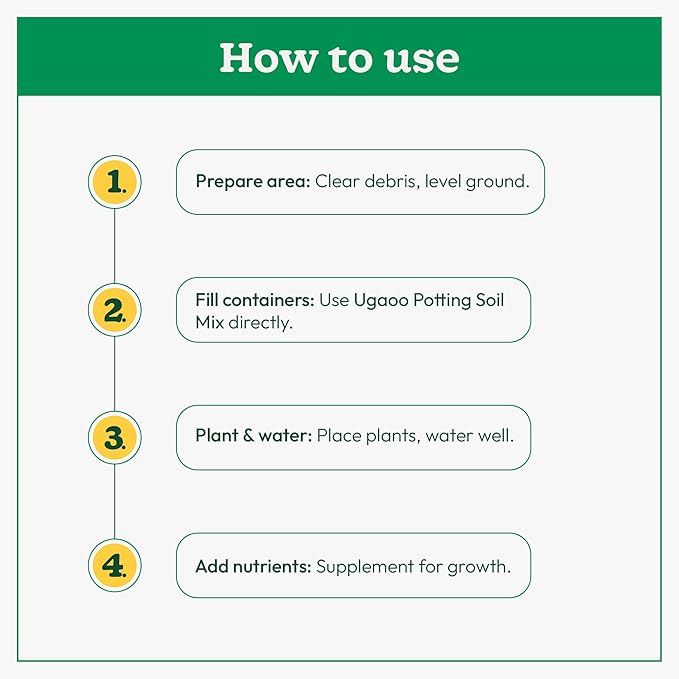 How to use

1.

Prepare area: Clear debris, level ground.

2.

Fill containers: Use Ugaoo Potting Soil Mix directly.

3.

Plant & water: Place plants, water well.

4.

Add nutrients: Supplement for growth.