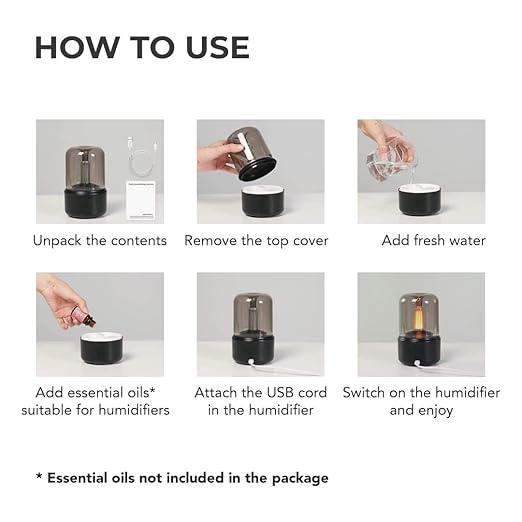 HOW TO USE

Unpack the contents

Remove the top cover

Add fresh water

Add essential oils* suitable for humidifiers

Attach the USB cord in the humidifier

Switch on the humidifier and enjoy

* Essential oils not included in the package