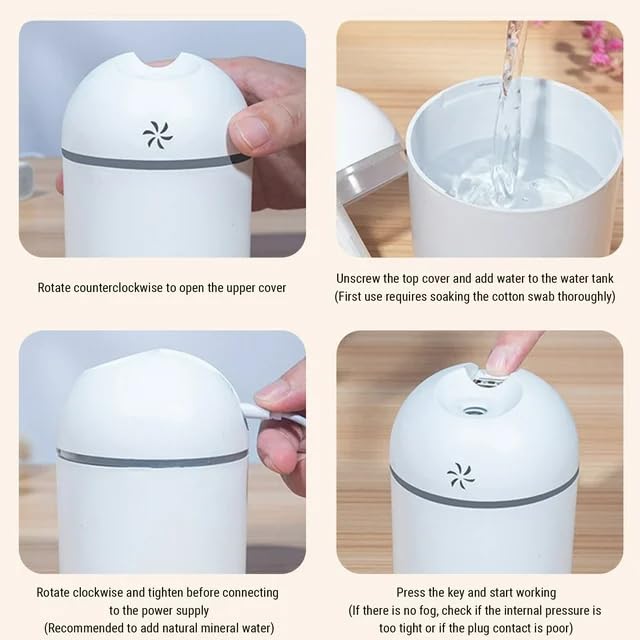 Rotate counterclockwise to open the upper cover

Unscrew the top cover and add water to the water tank
(First use requires soaking the cotton swab thoroughly)

Rotate clockwise and tighten before connecting to the power supply
(Recommended to add natural mineral water)

Press the key and start working
(If there is no fog, check if the internal pressure is too tight or if the plug contact is poor)