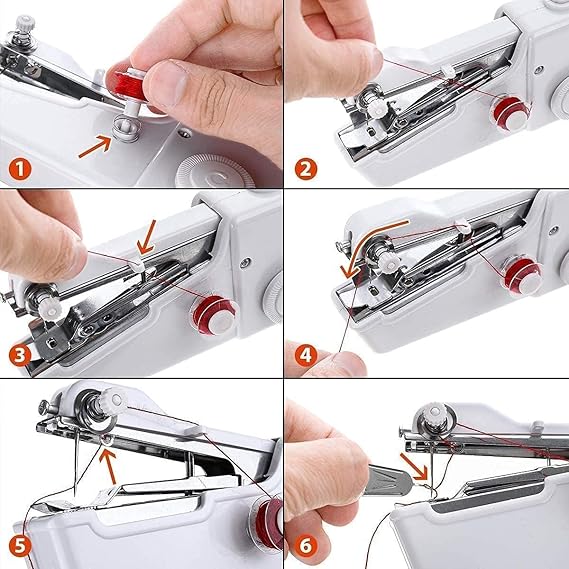 1
2
3
4
5
6