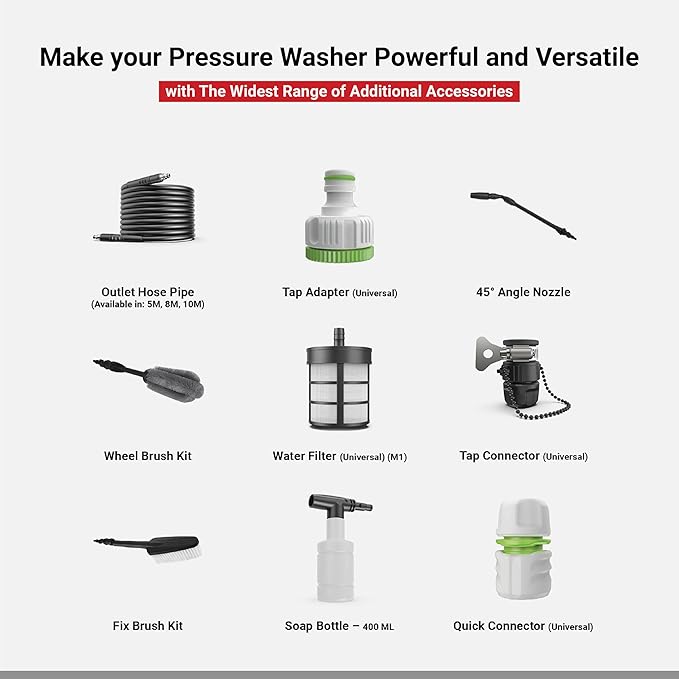 Make your Pressure Washer Powerful and Versatile

with The Widest Range of Additional Accessories

Outlet Hose Pipe
(Available in: 5M, 8M, 10M)

Tap Adapter (Universal)

45° Angle Nozzle

Wheel Brush Kit

Water Filter (Universal) (M1)

Tap Connector (Universal)

Fix Brush Kit

Soap Bottle – 400 ML

Quick Connector (Universal)