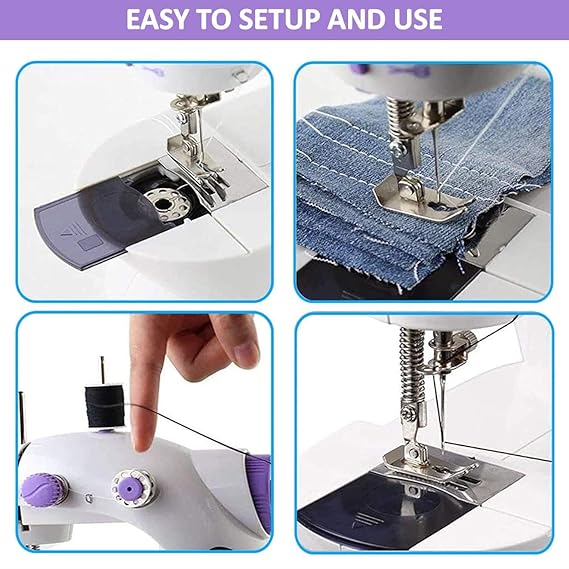 EASY TO SETUP AND USE