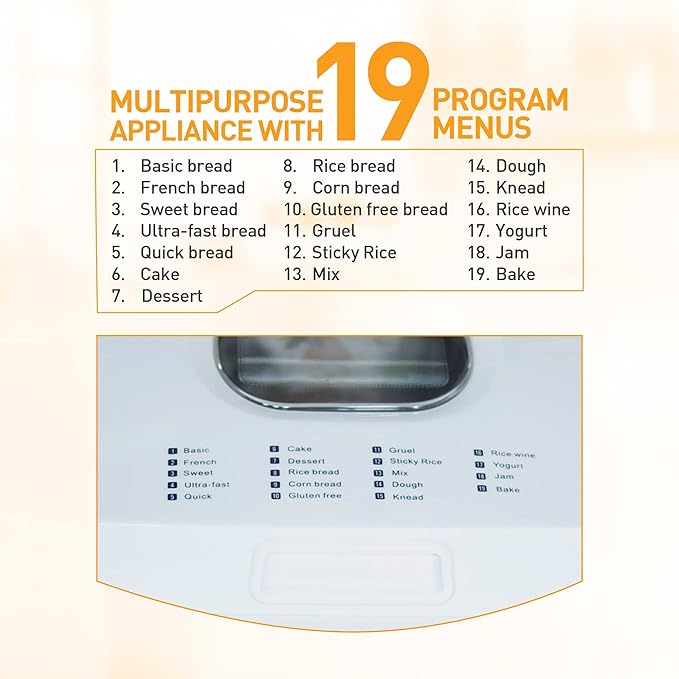 MULTIPURPOSE APPLIANCE WITH 19 PROGRAM MENUS

1. Basic bread
2. French bread
3. Sweet bread
4. Ultra-fast bread
5. Quick bread
6. Cake
7. Dessert

8. Rice bread
9. Corn bread
10. Gluten free bread
11. Gruel
12. Sticky Rice
13. Mix

14. Dough
15. Knead
16. Rice wine
17. Yogurt
18. Jam
19. Bake

1 Basic
2 French
3 Sweet
4 Ultra-fast
5 Quick

6 Cake
7 Dessert
8 Rice bread
9 Corn bread
10 Gluten free

11 Gruel
12 Sticky Rice
13 Mix
14 Dough
15 Knead

16 Rice wine
17 Yogurt
18 Jam
19 Bake