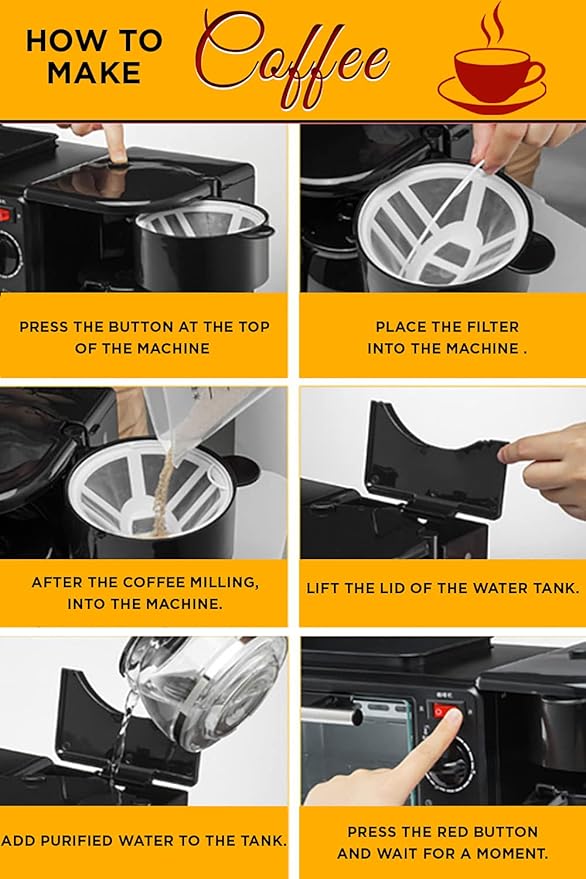 HOW TO MAKE Coffee

PRESS THE BUTTON AT THE TOP OF THE MACHINE

PLACE THE FILTER INTO THE MACHINE .

AFTER THE COFFEE MILLING, INTO THE MACHINE.

LIFT THE LID OF THE WATER TANK.

ADD PURIFIED WATER TO THE TANK.

PRESS THE RED BUTTON AND WAIT FOR A MOMENT.