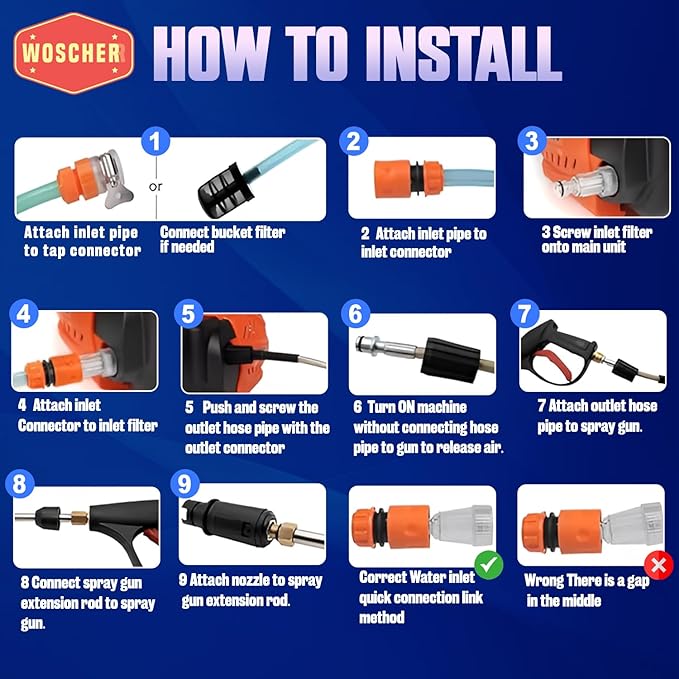 WOSCHER

HOW TO INSTALL

1

or

Attach inlet pipe to tap connector

Connect bucket filter if needed

2

2 Attach inlet pipe to inlet connector

3

3 Screw inlet filter onto main unit

4

4 Attach inlet Connector to inlet filter

5

5 Push and screw the outlet hose pipe with the outlet connector

6

6 Turn ON machine without connecting hose pipe to gun to release air.

7

7 Attach outlet hose pipe to spray gun.

8

8 Connect spray gun extension rod to spray gun.

9

9 Attach nozzle to spray gun extension rod.

Correct Water inlet quick connection link method

Wrong There is a gap in the middle