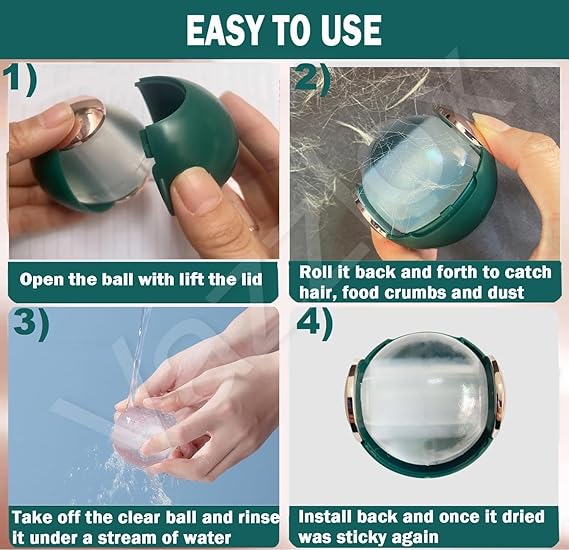 EASY TO USE

1)

Open the ball with lift the lid

2)

Roll it back and forth to catch hair, food crumbs and dust

3)

Take off the clear ball and rinse it under a stream of water

4)

Install back and once it dried was sticky again