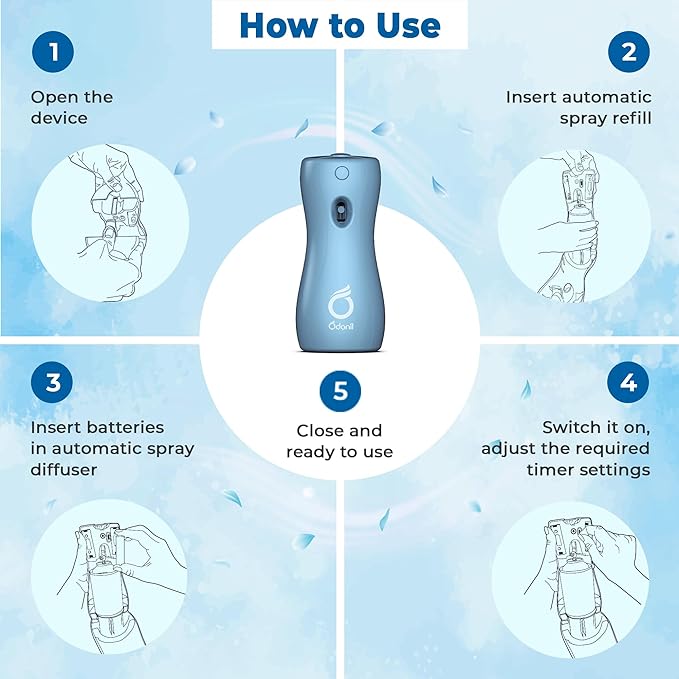 How to Use

1

Open the device

2

Insert automatic spray refill

Odonil

3

Insert batteries in automatic spray diffuser

5

Close and ready to use

4

Switch it on, adjust the required timer settings